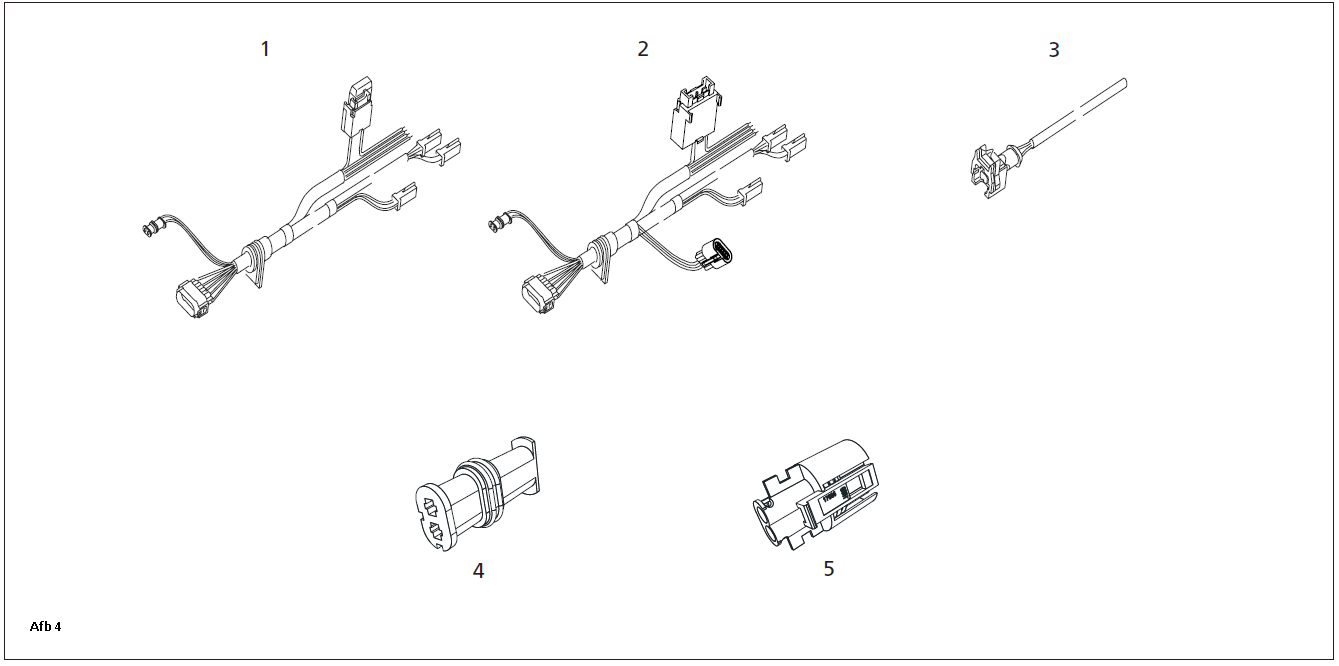 1
2
3
4
5
Afb 4